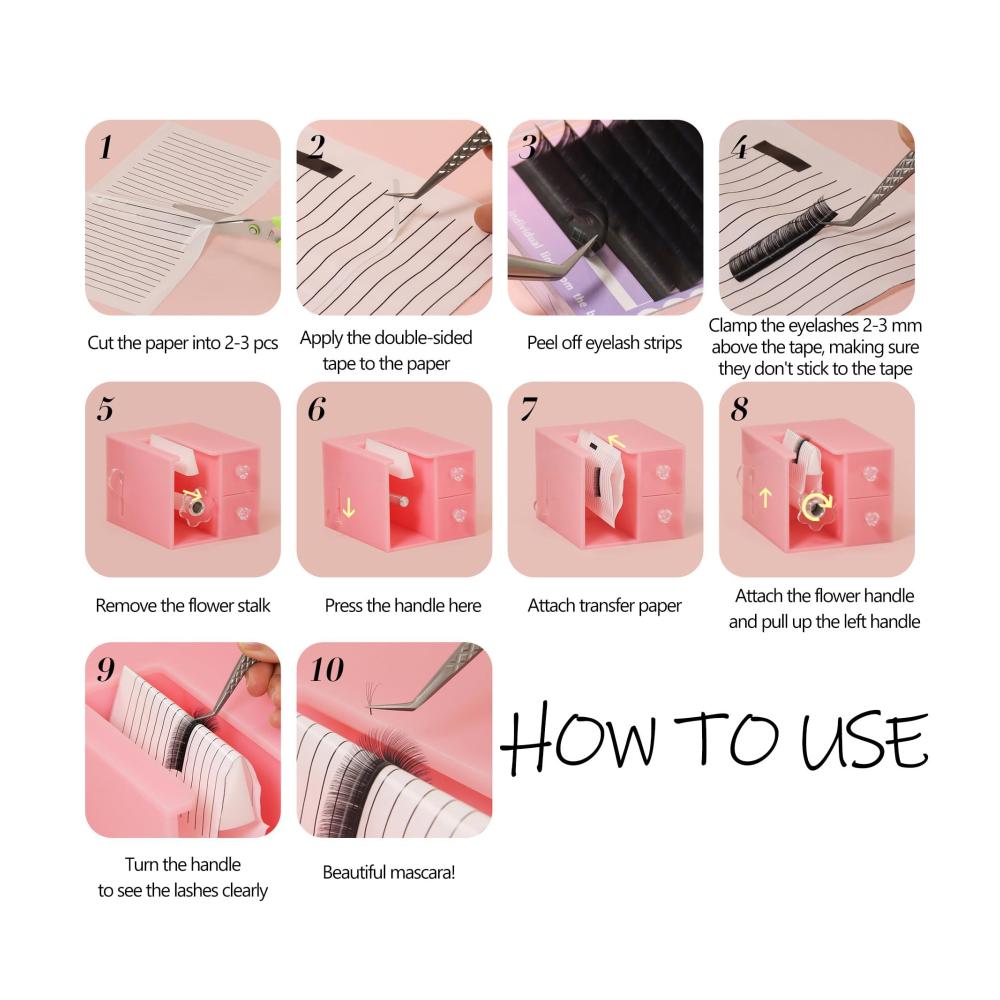 1
Cut the paper into 2-3 pcs

2
Apply the double-sided tape to the paper

3
Peel off eyelash strips

4
Clamp the eyelashes 2-3 mm above the tape, making sure they don't stick to the tape

5
Remove the flower stalk

6
Press the handle here

7
Attach transfer paper

8
Attach the flower handle and pull up the left handle

9
Turn the handle to see the lashes clearly

10
Beautiful mascara!

HOW TO USE